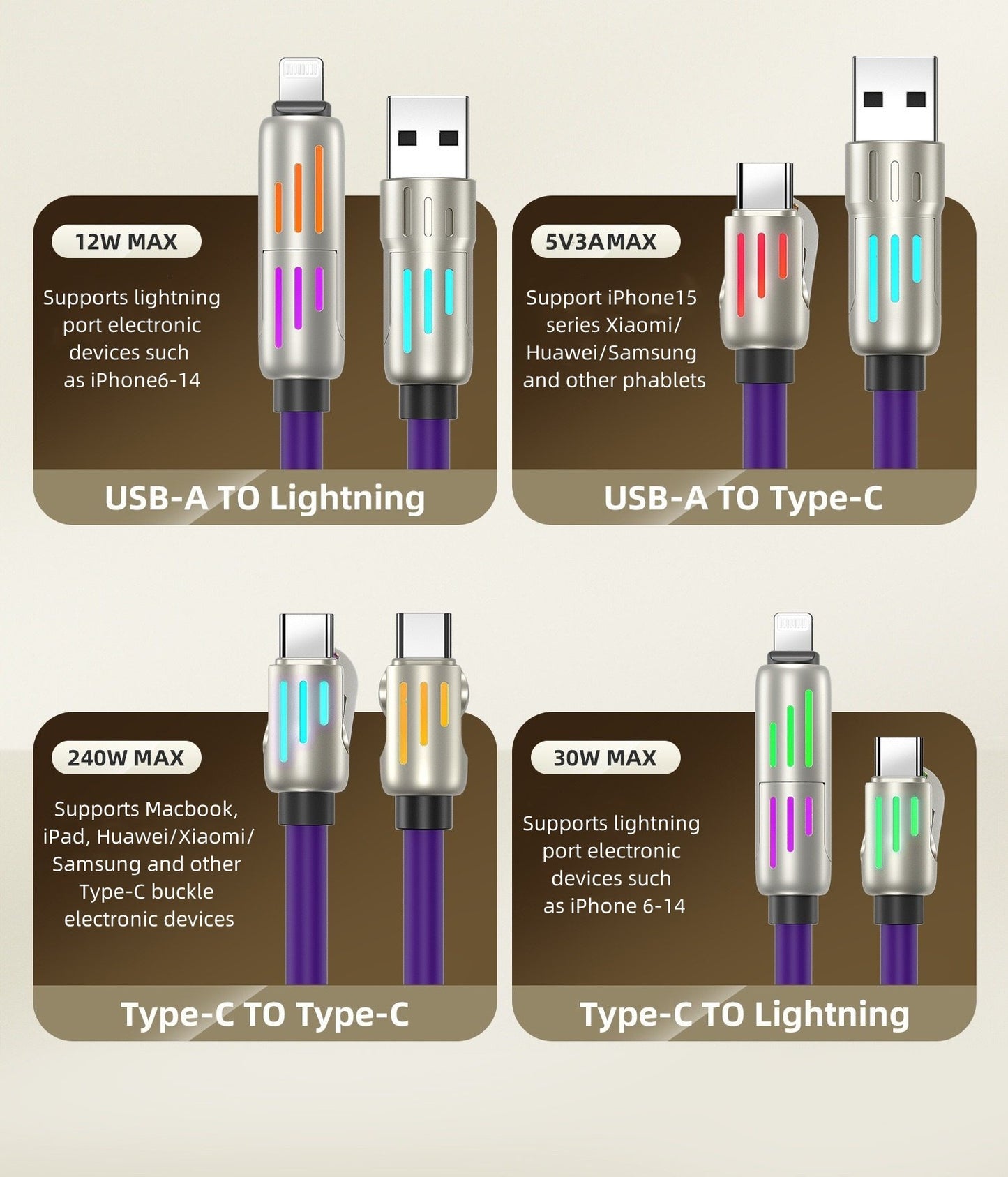 12W MAX

Supports lightning port electronic devices such as iPhone6-14

USB-A TO Lightning

5V3AMAX

Support iPhone15 series Xiaomi/ Huawei/Samsung and other phablets

USB-A TO Type-C

240W MAX

Supports Macbook, iPad, Huawei/Xiaomi/ Samsung and other Type-C buckle electronic devices

Type-C TO Type-C

30W MAX

Supports lightning port electronic devices such as iPhone 6-14

Type-C TO Lightning